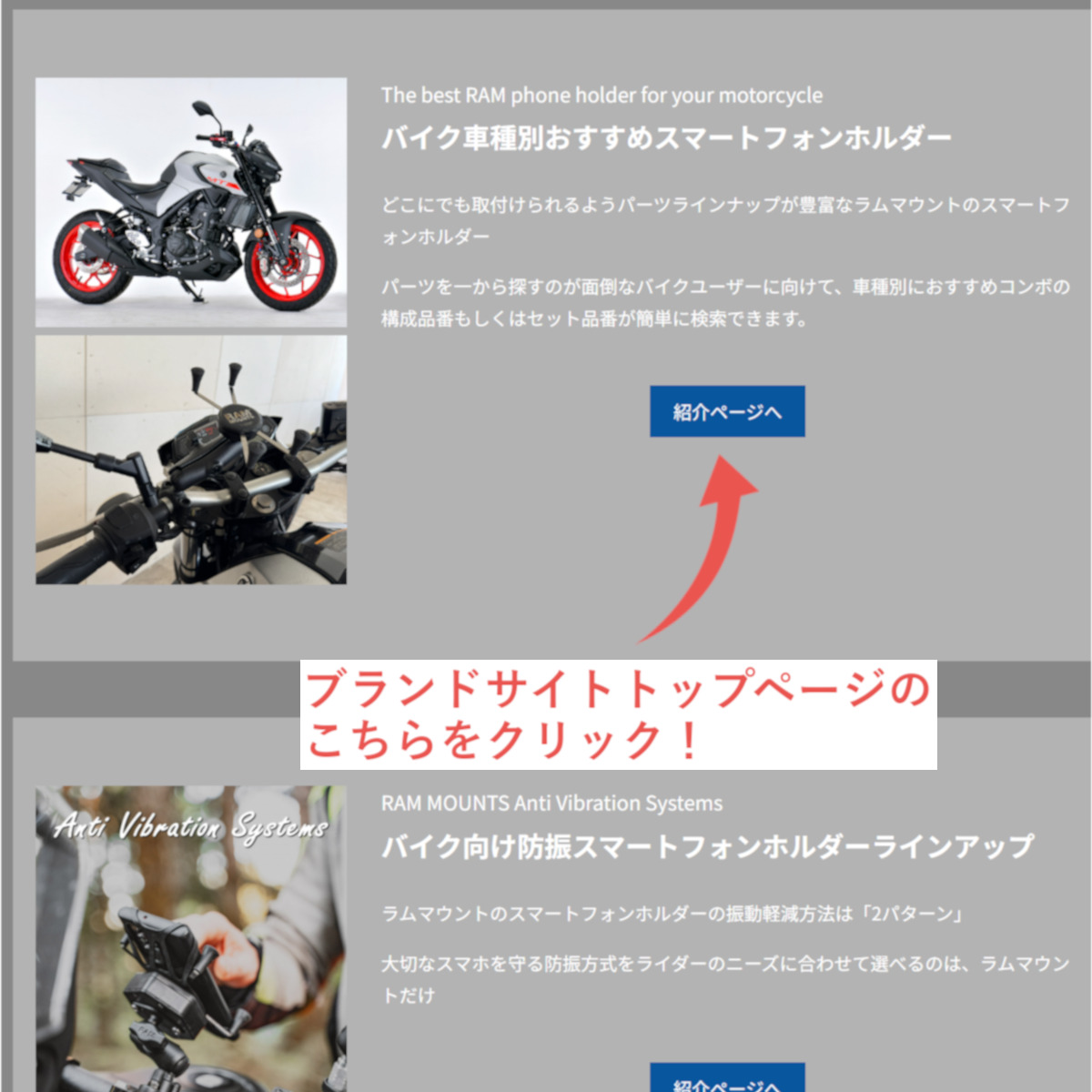 The best RAM phone holder for your motorcycle

バイク車種別おすすめスマートフォンホルダー

どこにでも取付けられるようパーツラインナップが豊富なラムマウントのスマートフォンホルダー

パーツを一から探すのが面倒なバイクユーザーに向けて、車種別におすすめコンボの構成品番もしくはセット品番が簡単に検索できます。

紹介ページへ

ブランドサイトトップページのこちらをクリック！

Anti Vibration Systems

RAM MOUNTS Anti Vibration Systems

バイク向け防振スマートフォンホルダーラインアップ

ラムマウントのスマートフォンホルダーの振動軽減方法は「2パターン」

大切なスマホを守る防振方式をライダーのニーズに合わせて選べるのは、ラムマウントだけ

紹介ページへ